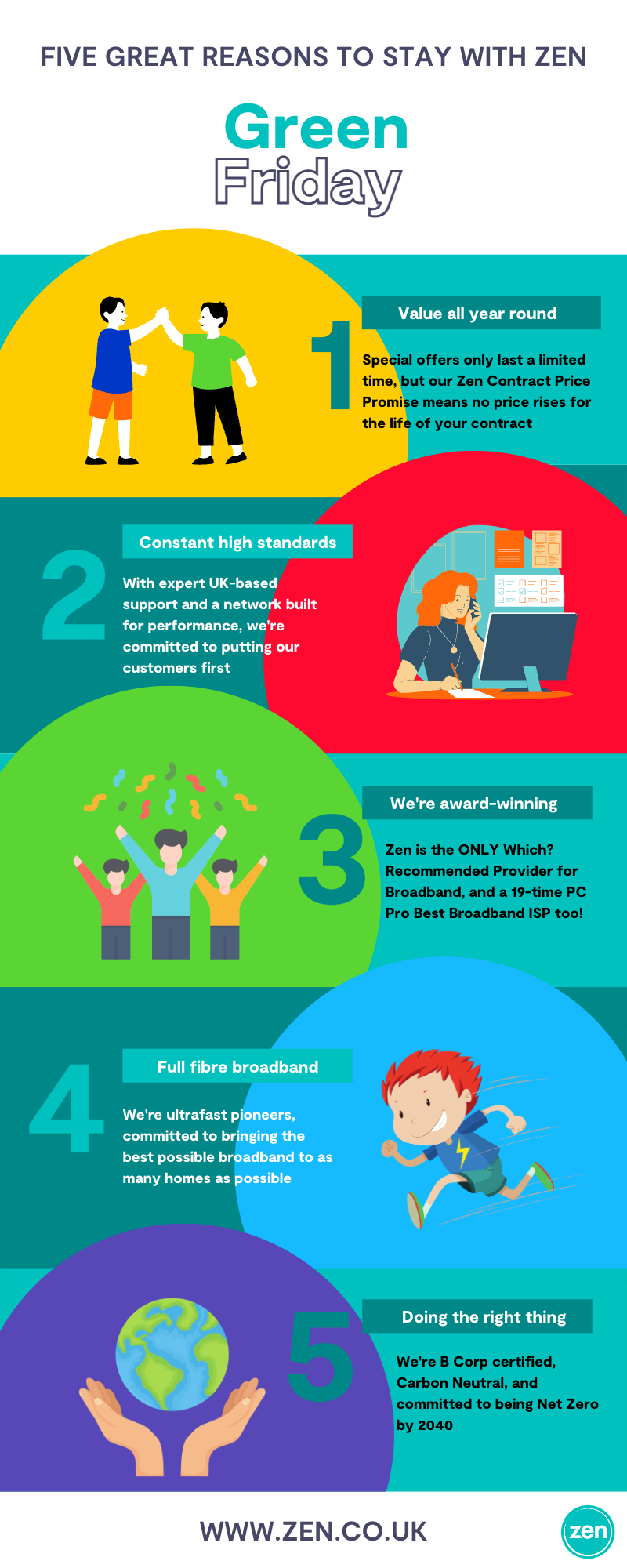 FIVE GREAT REASONS TO STAY WITH ZEN

Green
Friday

1

Value all year round

Special offers only last a limited time, but our Zen Contract Price Promise means no price rises for the life of your contract

2

Constant high standards

With expert UK-based support and a network built for performance, we're committed to putting our customers first

3

We're award-winning

Zen is the ONLY Which? Recommended Provider for Broadband, and a 19-time PC Pro Best Broadband ISP too!

4

Full fibre broadband

We're ultrafast pioneers, committed to bringing the best possible broadband to as many homes as possible

5

Doing the right thing

We're B Corp certified, Carbon Neutral, and committed to being Net Zero by 2040

WWW.ZEN.CO.UK

zen